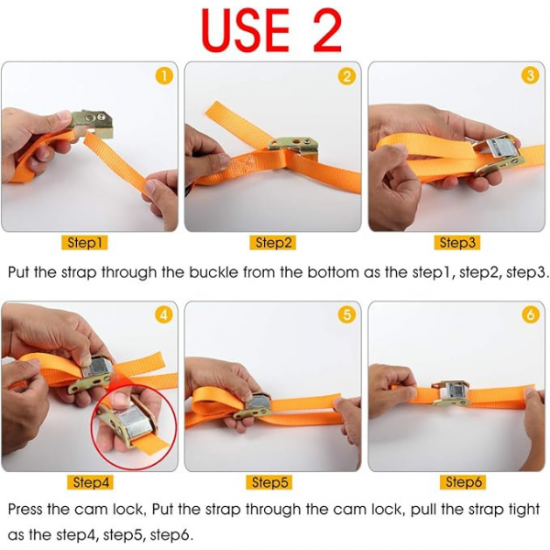 USE 2

1

2

3

Step1

Step2

Step3

Put the strap through the buckle from the bottom as the step1, step2, step3.

4

5

6

Step4

Step5

Step6

Press the cam lock, Put the strap through the cam lock, pull the strap tight as the step4, step5, step6.